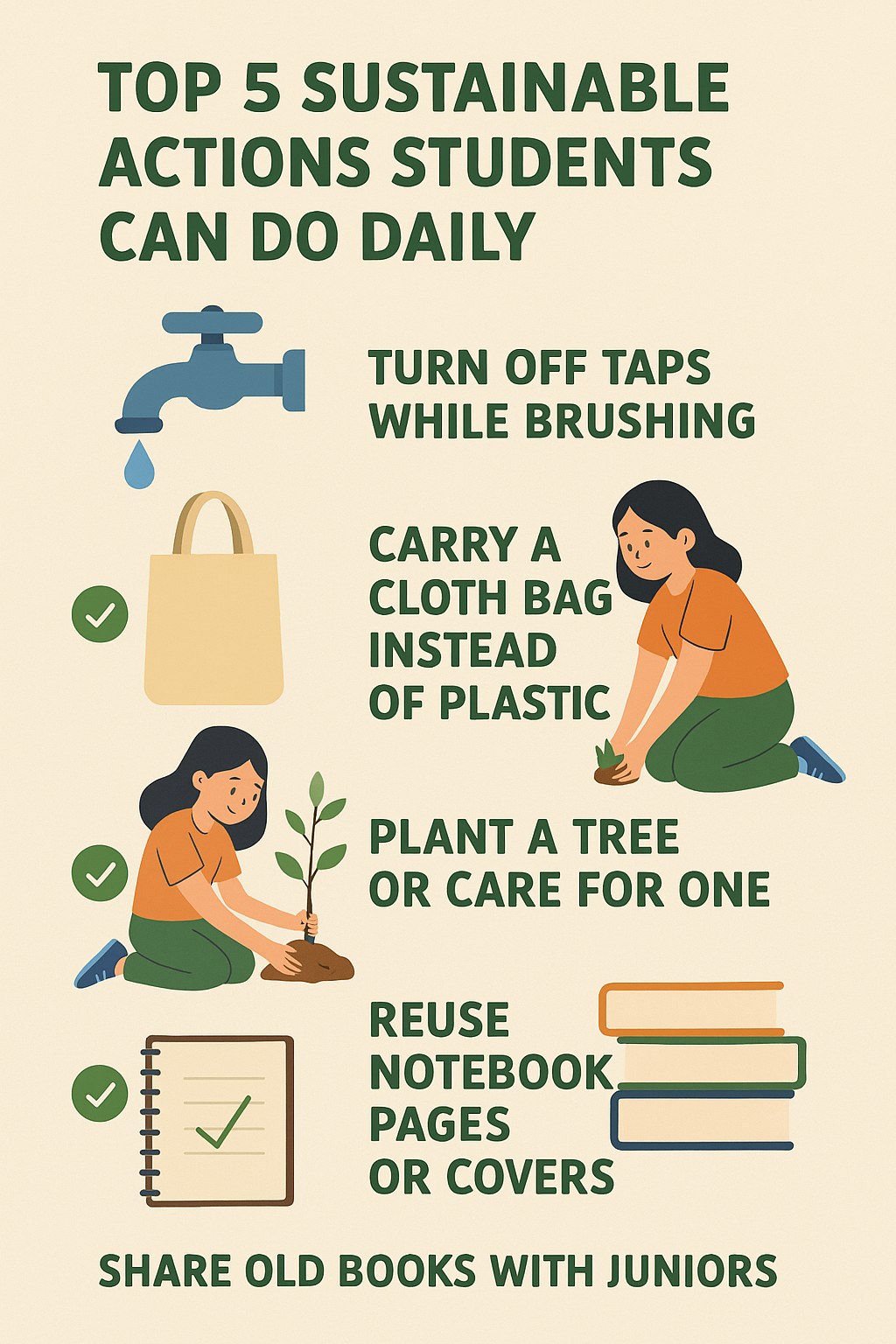 TOP 5 SUSTAINABLE ACTIONS STUDENTS CAN DO DAILY

TURN OFF TAPS WHILE BRUSHING

CARRY A CLOTH BAG INSTEAD OF PLASTIC

PLANT A TREE OR CARE FOR ONE

REUSE NOTEBOOK PAGES OR COVERS

SHARE OLD BOOKS WITH JUNIORS