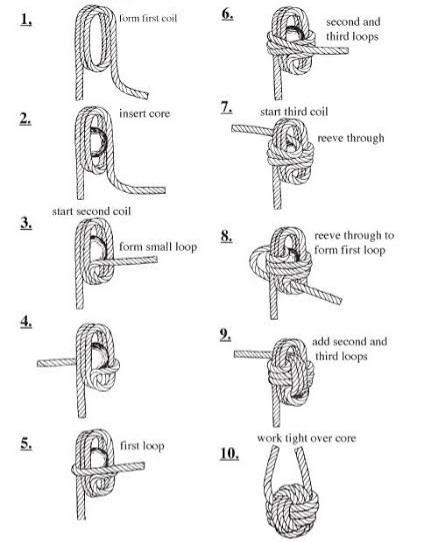 1. form first coil

2. insert core

start second coil

3. form small loop

4.

5. first loop

6. second and third loops

7. start third coil

reeve through

8. reeve through to form first loop

9. add second and third loops

work tight over core

10.